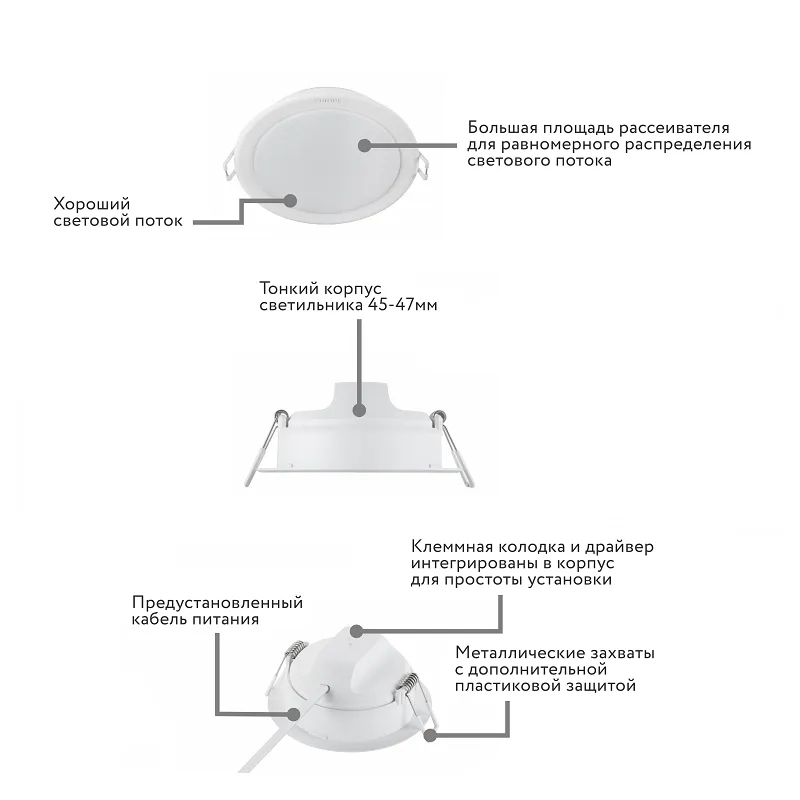 PHILIPS

Большая площадь рассеивателя для равномерного распределения светового потока

Хороший световой поток

Тонкий корпус светильника 45-47мм

Клеммная колодка и драйвер интегрированы в корпус для простоты установки

Предустановленный кабель питания

Металлические захваты с дополнительной пластиковой защитой